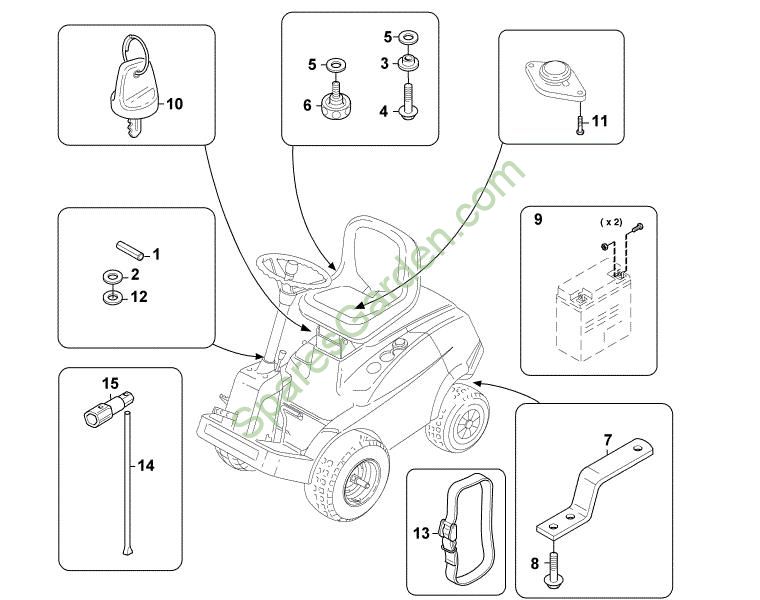 10

5
6
5
3
4

11

1
2
12

9
( x 2)

15
14

13

7
8

SparesGarden.com