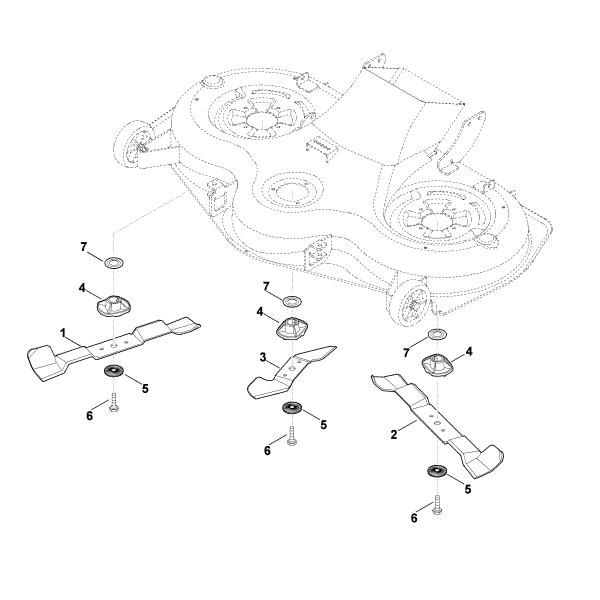 7
4
1
5
6
7
4
3
5
6
7
4
2
5
6