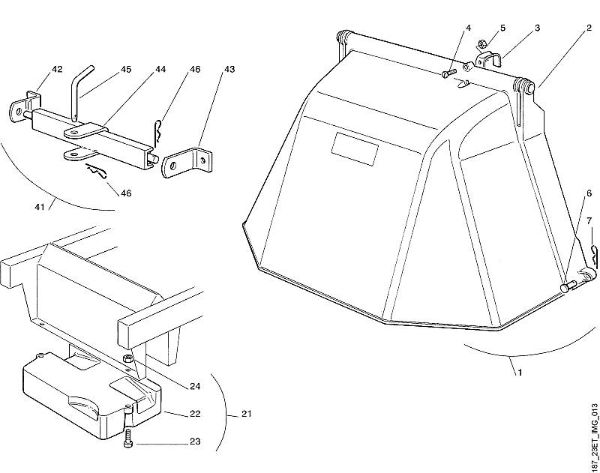 42
45
44
46
43
46
41
4
5
3
2
6
7
1
24
22
21
23
187_23ET_IMG_013