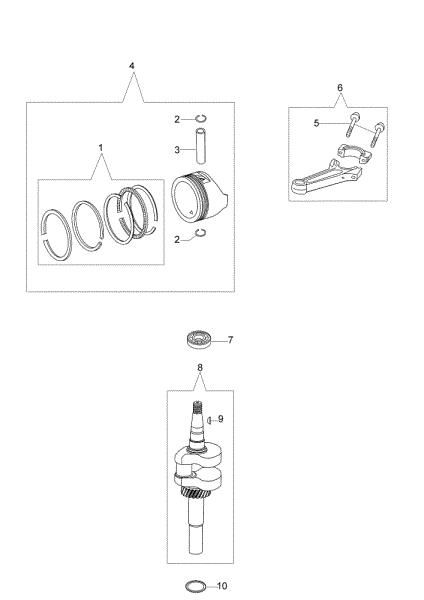 4
2
3
1
2
6
5
7
8
9
10