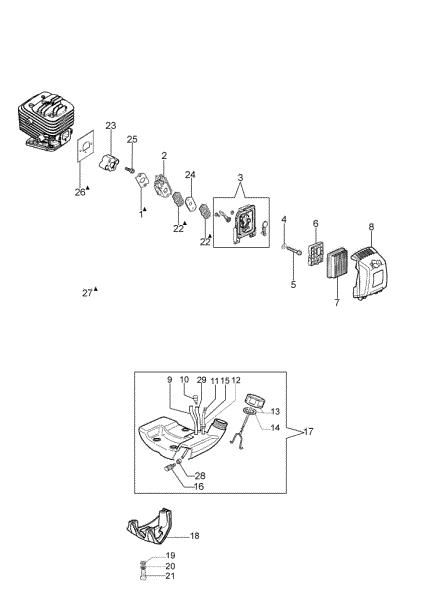 23
25
2
24
3
26▲
1▲
22▲
22▲
4
6
8
5
7
27▲

9
10
29
11
15
12
13
14
17
28
16

18
19
20
21