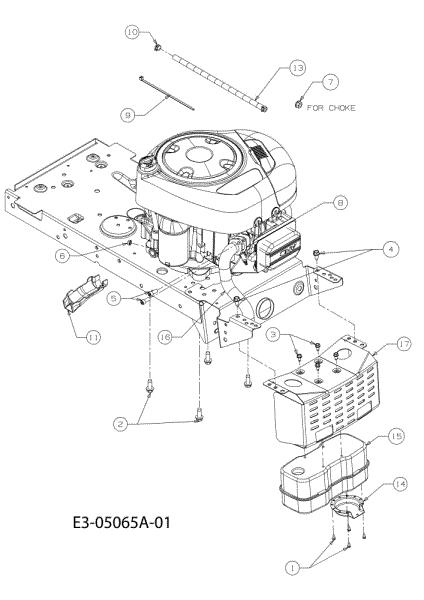 10
13
7
FOR CHOKE
9
8
4
6
5
11
16
3
17
2
15
14
E3-05065A-01
1