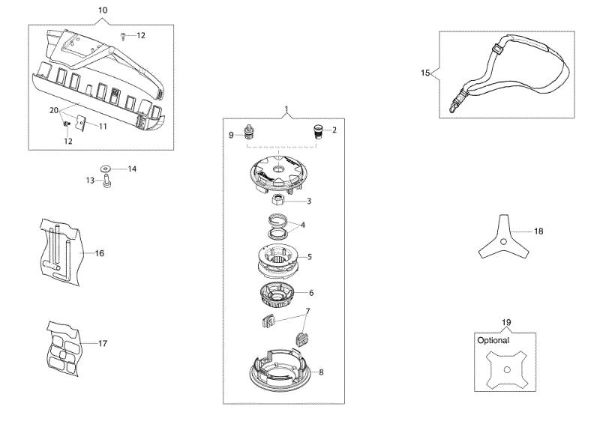 10
12
20
11
12
14
13
16
17
1
9
2
3
4
5
6
7
8
15
18
19
Optional