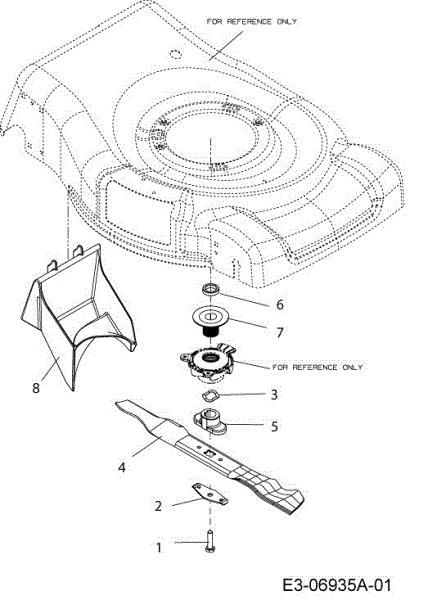 FOR REFERENCE ONLY

6

7

FOR REFERENCE ONLY

8

3

5

4

2

1

E3-06935A-01