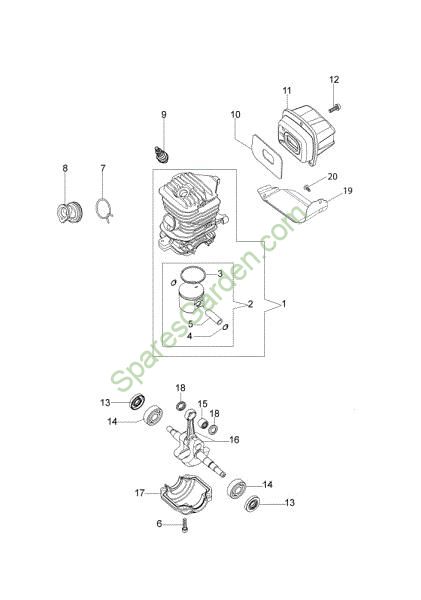 12
11
9
10
8
7
20
19
3
2
1
5
4
SparesGarden.com
18
13
15
18
14
16
14
17
13
6