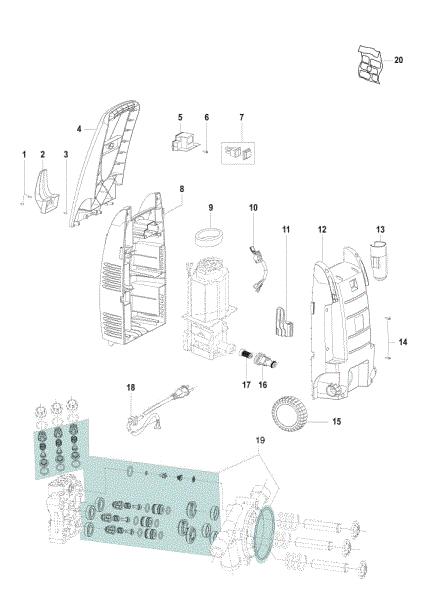 20
4
5
6
7
1
2
3
8
9
10
11
12
13
14
17
16
18
15
19