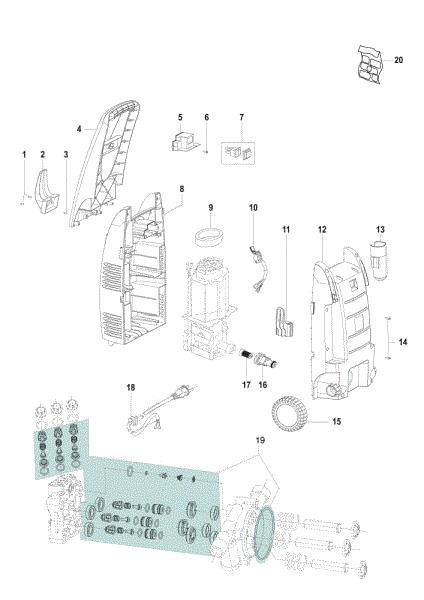 20
4
5
6
7
1
2
3
8
9
10
11
12
13
14
17
16
18
15
19