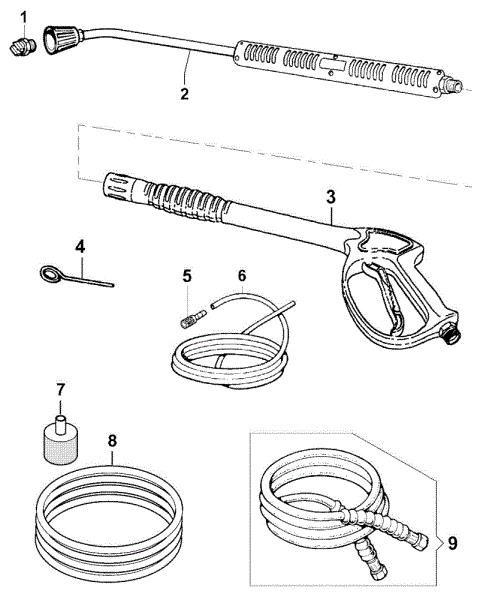 1
2
3
4
5
6
7
8
9