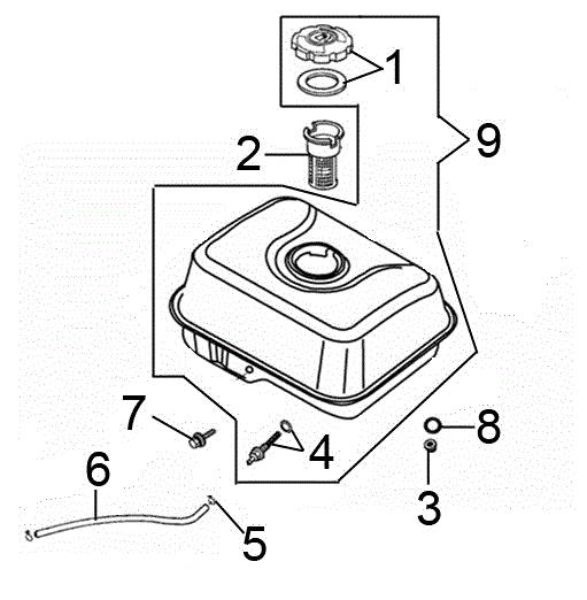 1
9
2
7
8
4
6
3
5