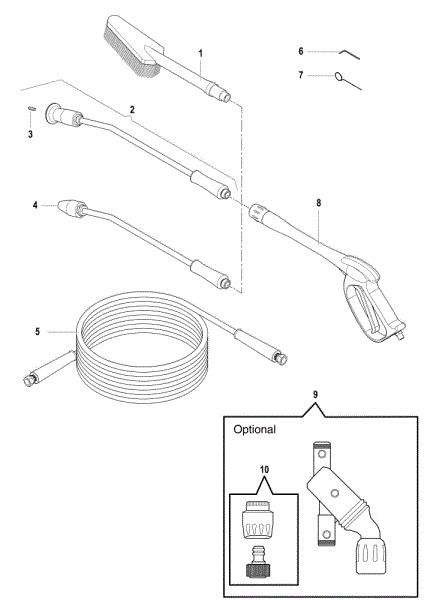 1
6
7
2
3
4
8
5
9
Optional
10