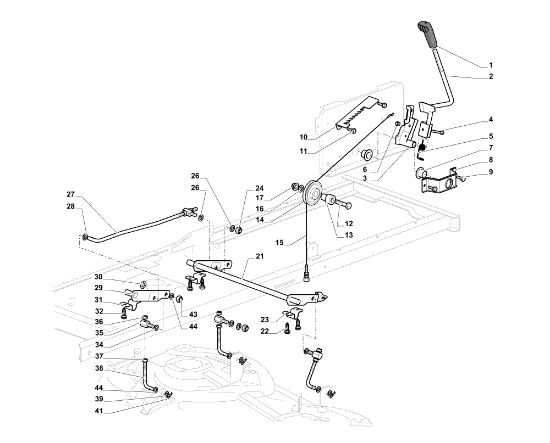 1
2
4
5
7
8
9
10
11
6
3
26
26
24
17
16
14
12
13
27
28
15
21
30
29
31
32
36
35
34
43
44
23
22
37
38
44
39
41