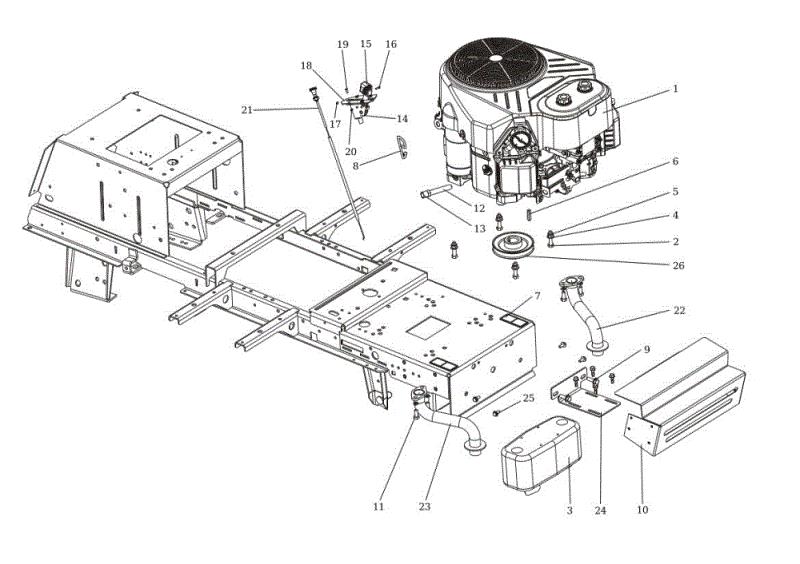 19
15
16
18
21
17
14
20
8
1
6
5
4
2
12
13
26
7
22
9
25
11
23
3
24
10