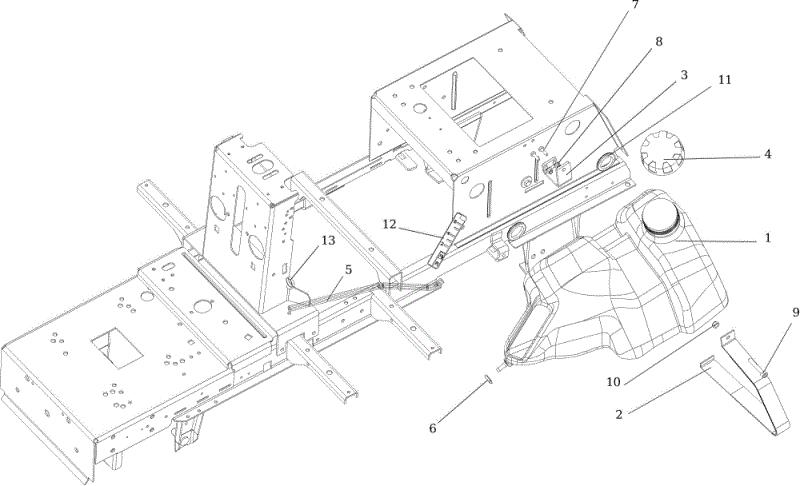 7
8
3
11
4
1
12
13
5
9
10
2
6