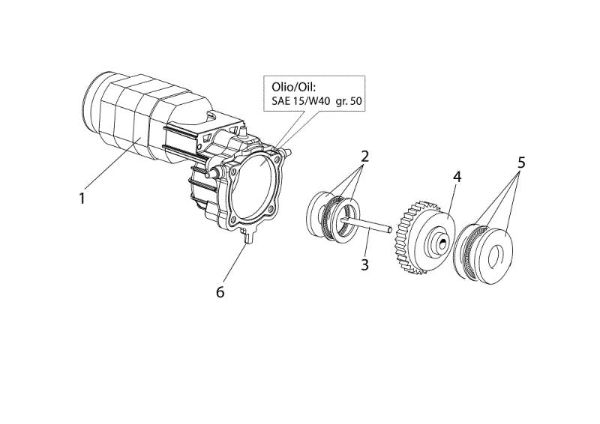 Olio/Oil:
SAE 15/W40 gr. 50

1
2
3
4
5
6