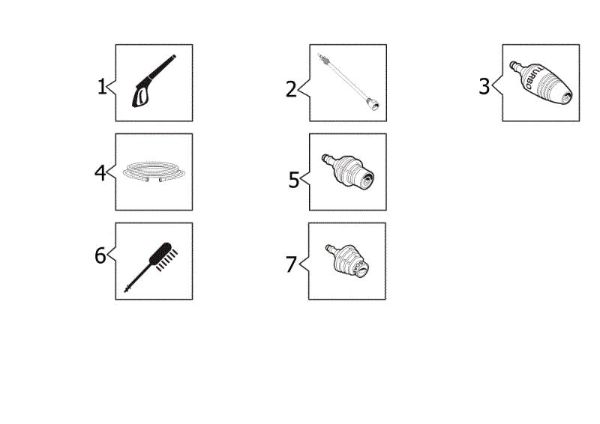 1

2

3

TURBO

4

5

6

7