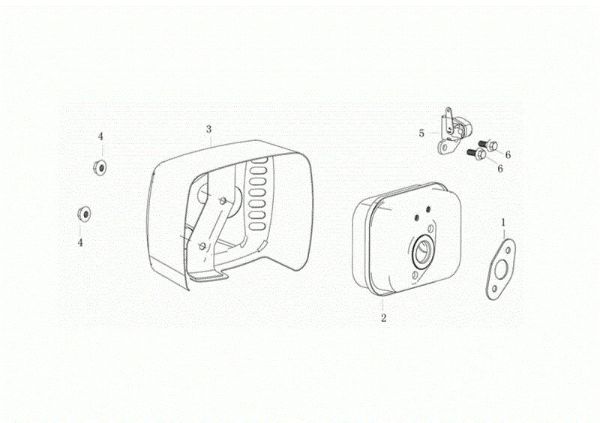 4
3
5
6
6
4
1
2