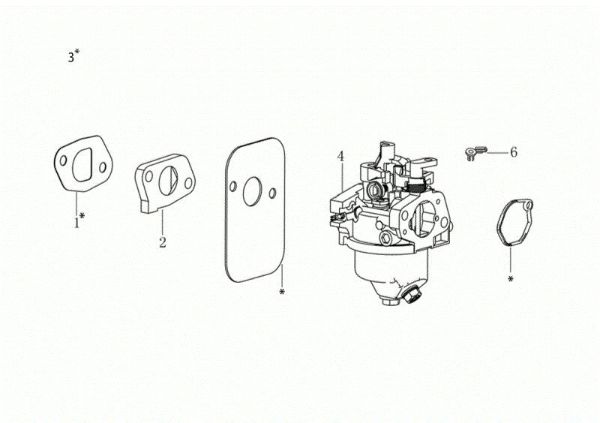 3*

1*

2

*

4

6

*