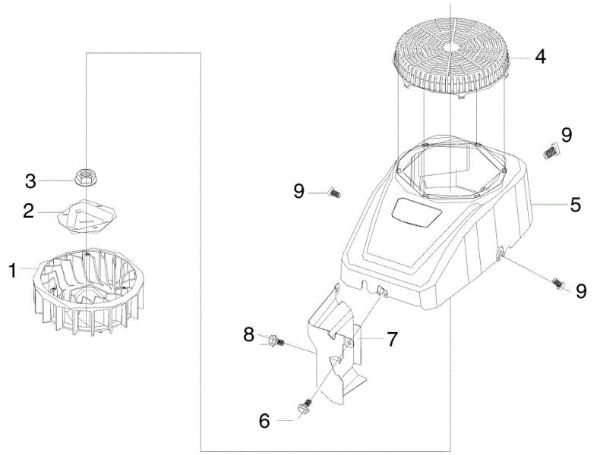 4
9
3
9
2
5
1
9
8
7
6