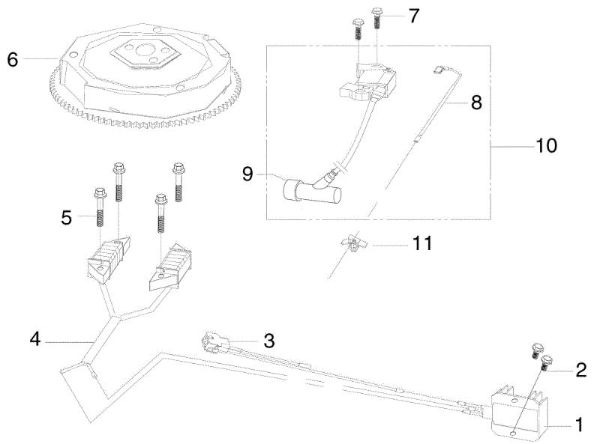 6
7
8
10
9
5
11
4
3
2
1