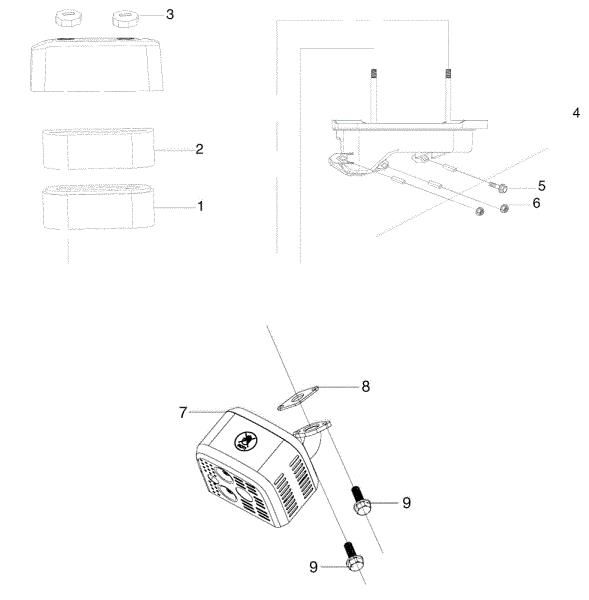 3
2
1
4
5
6
8
7
9
9