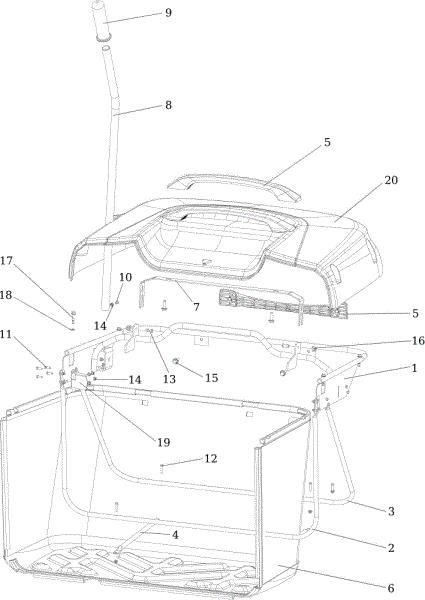 9
8
5
20
17
10
18
7
14
5
11
16
13
15
1
14
19
12
3
4
2
6