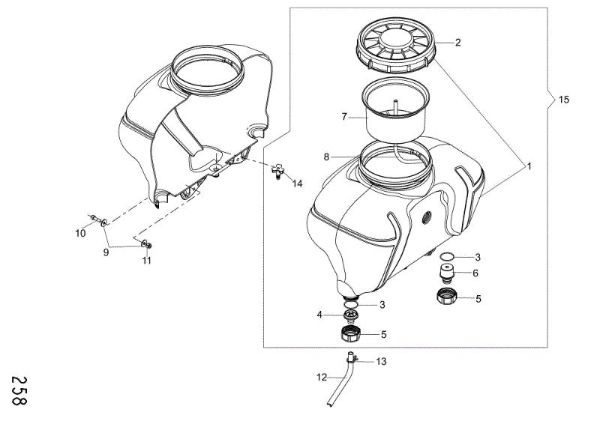 2
15
7
8
1
14
10
9
11
3
6
5
3
4
5
13
12
258