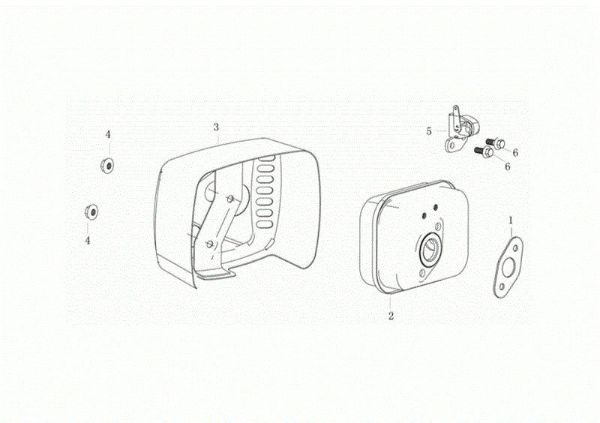 4
3
5
6
6
4
1
2