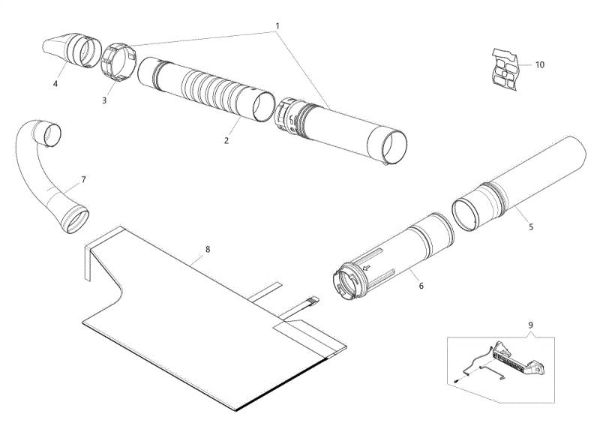 1
10
4
3
2
7
5
8
6
9