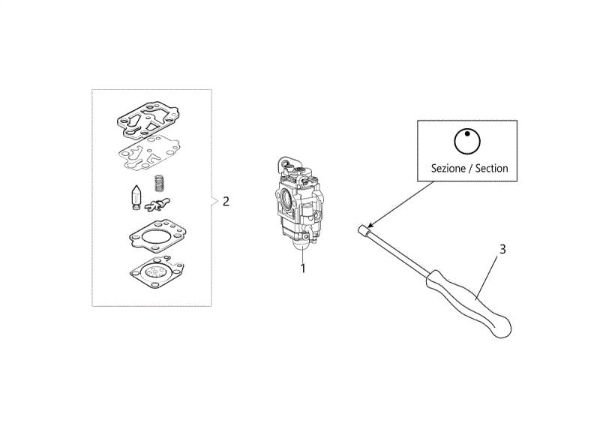 2

1

Sezione / Section

3