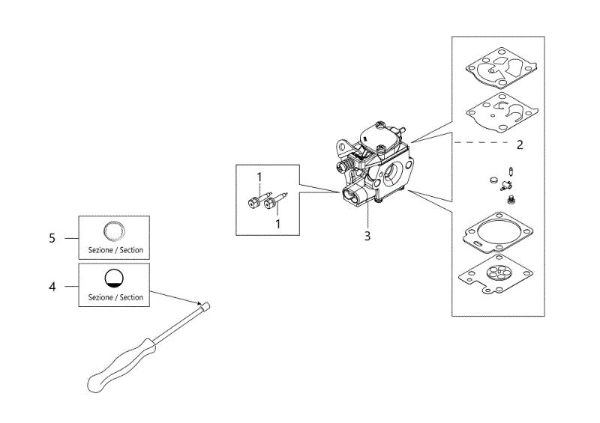 2

1

1

3

5

Sezione / Section

4

Sezione / Section