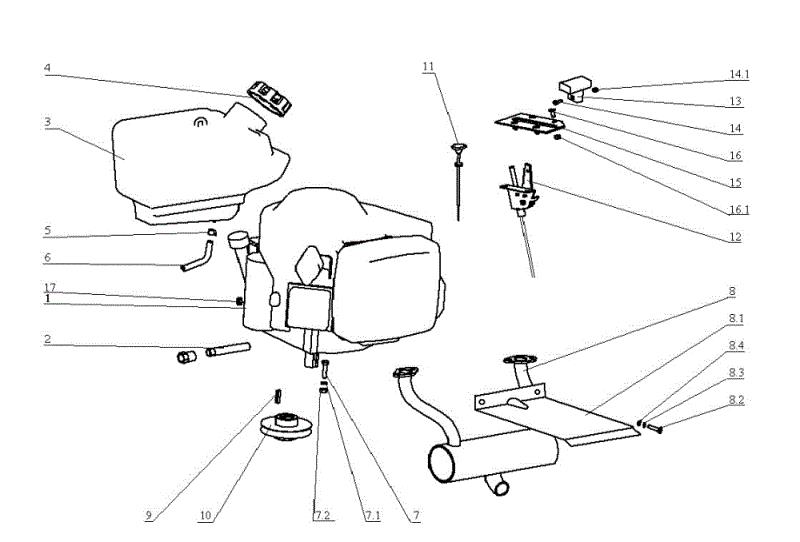 4
3
5
6
17
1
2
11
14.1
13
14
16
15
16.1
12
8
8.1
8.4
8.3
8.2
9
10
7.2
7.1
7