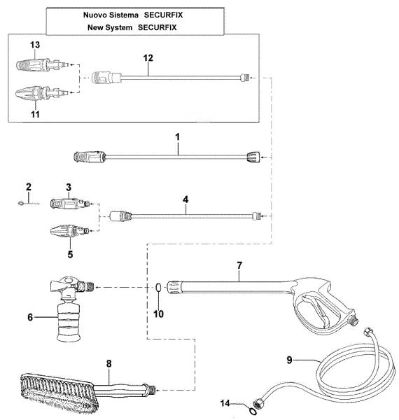 Nuovo Sistema SECURFIX
New System SECURFIX

13
12
11
1
2
3
4
5
7
6
10
8
9
14