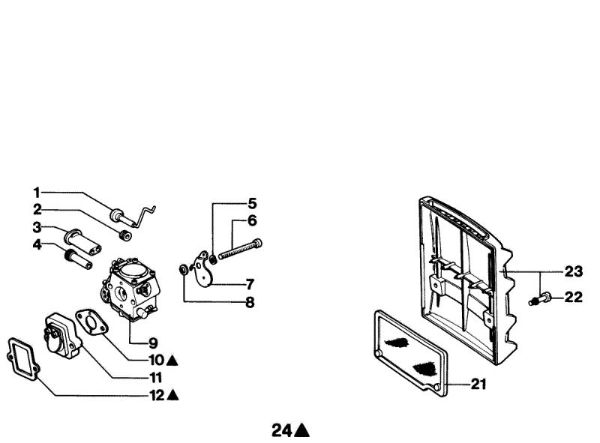 1
2
3
4
5
6
7
8
9
10▲
11
12▲
23
22
21
24▲