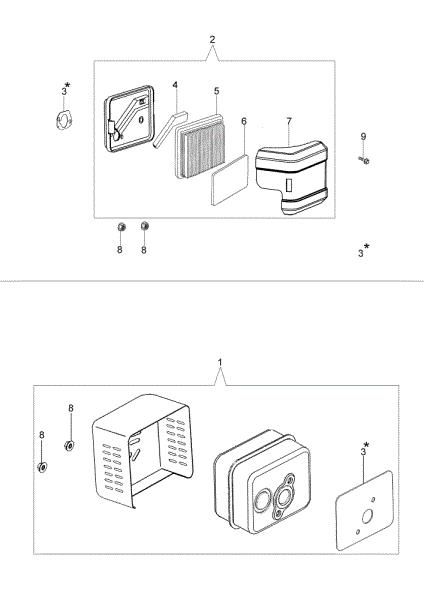 2

3*

4

5

6

7

9

8

8

3*

1

8

8

3*