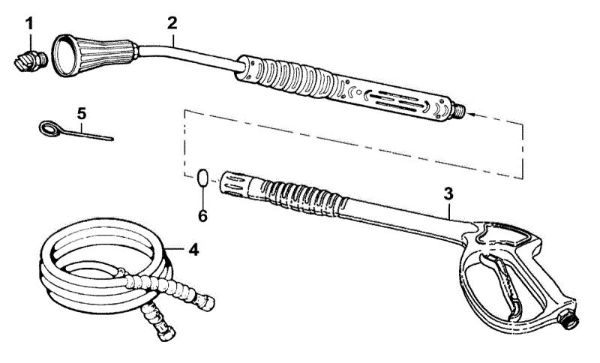 1
2
5
6
3
4