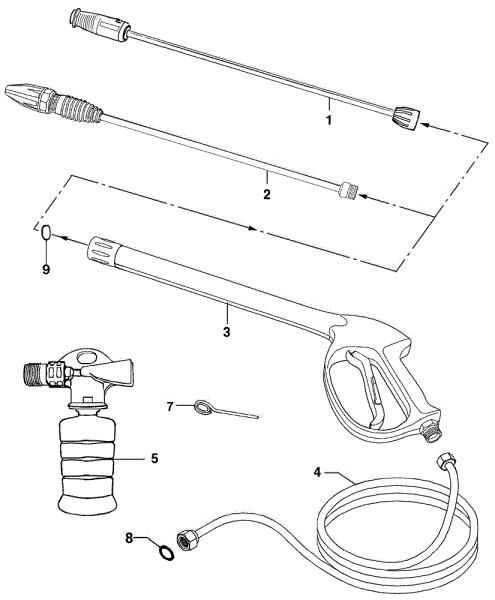 1
2
9
3
7
5
4
8