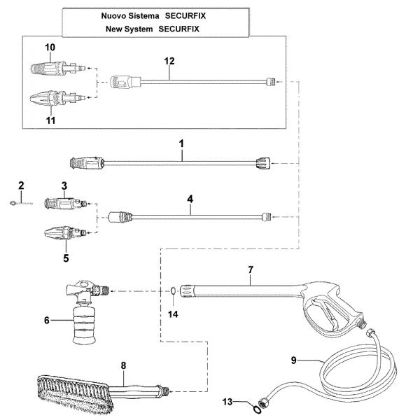 Nuovo Sistema SECURFIX
New System SECURFIX

10
12
11
1
2
3
4
5
7
6
14
8
9
13