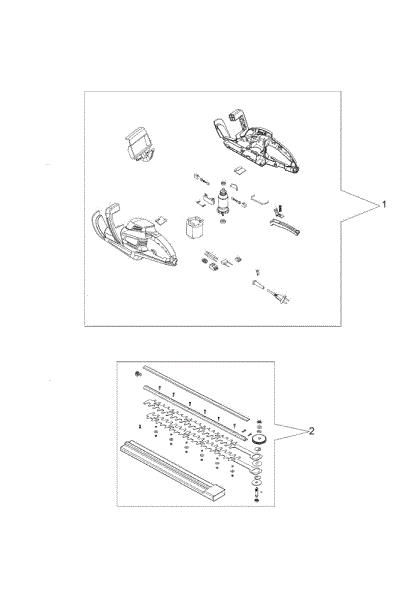 1

2