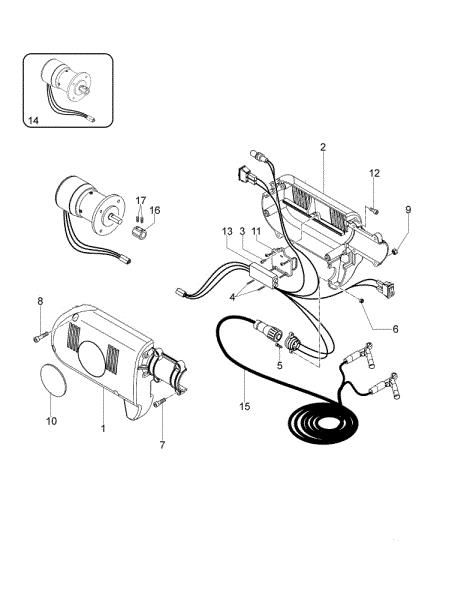 14

2

12

9

17

16

13

3

11

4

6

8

5

15

10

1

7