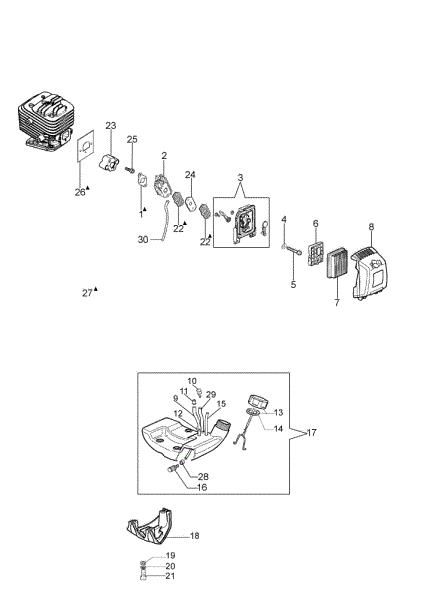 23
25
2
24
3
26▲
1▲
22▲
22▲
30
4
6
8
5
7
27▲

10
11
29
9
15
12
13
14
17
28
16

18
19
20
21