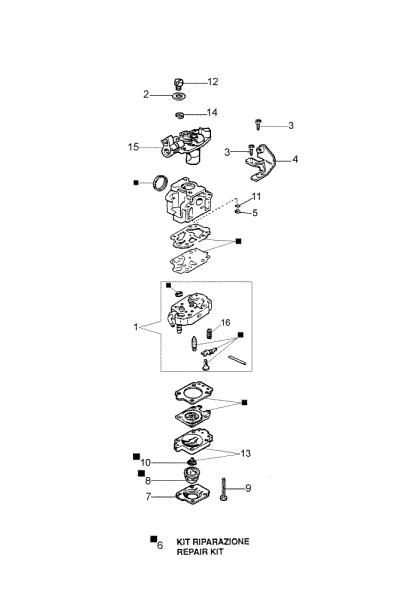 12
2
14
3
15
3
4
11
5
1
16
13
10
8
9
7
6 KIT RIPARAZIONE
REPAIR KIT