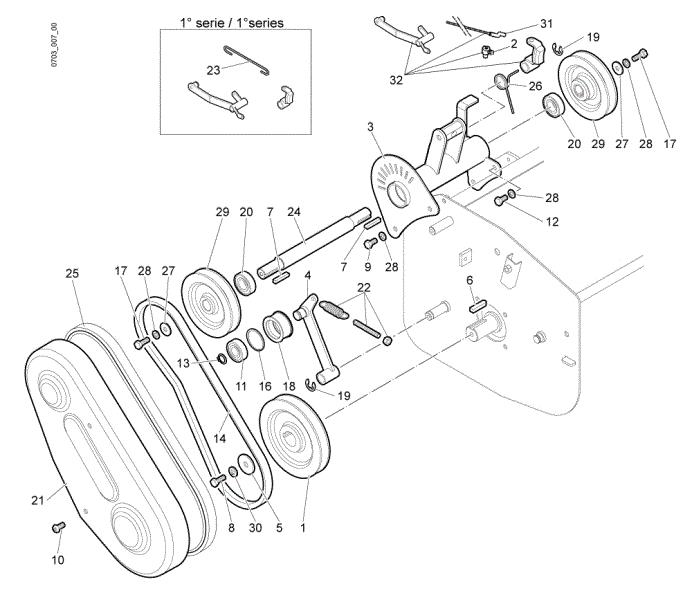 0703_007_00

1° serie / 1°series

23

31
19
2
32
26
3
20
29
27
28
17
28
12
29
20
7
24
7
9
28
25
17
28
27
4
22
6
13
11
16
18
19
14
21
8
30
5
1
10