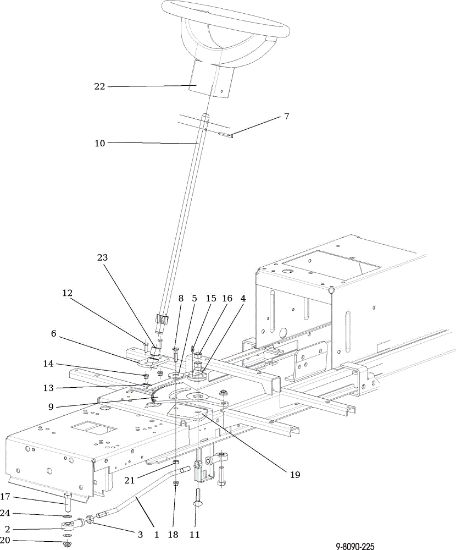 22
7
10
23
12
8
5
15
16
4
6
14
13
9
19
21
17
24
2
20
3
1
18
11
9-8090-225