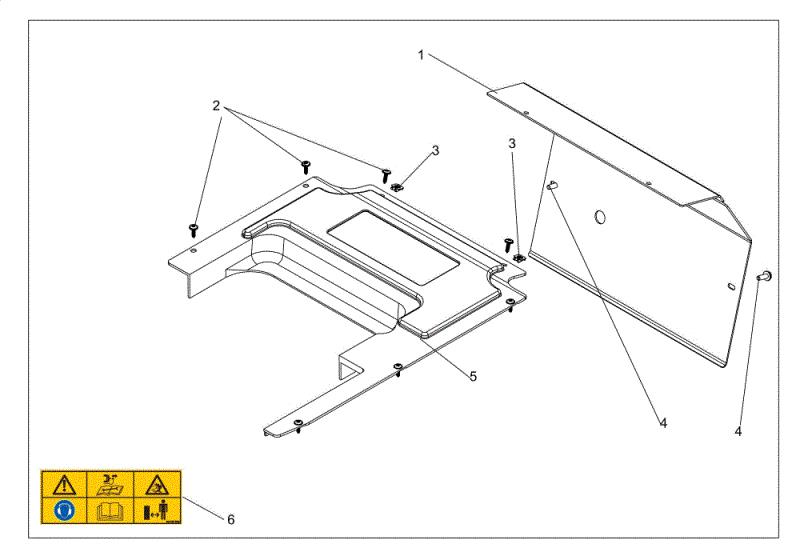 1
2
3
3
4
4
5
6