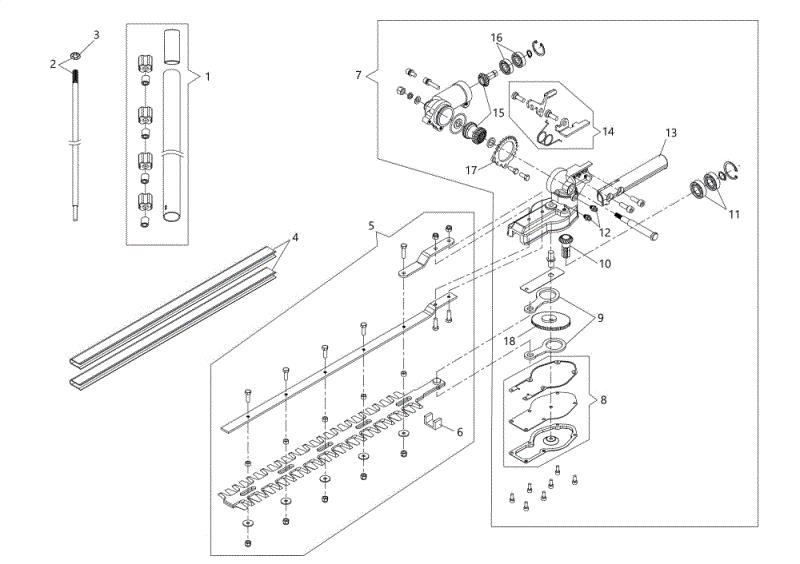 3
2
1
4
5
6
7
16
15
14
13
17
12
11
10
9
18
8