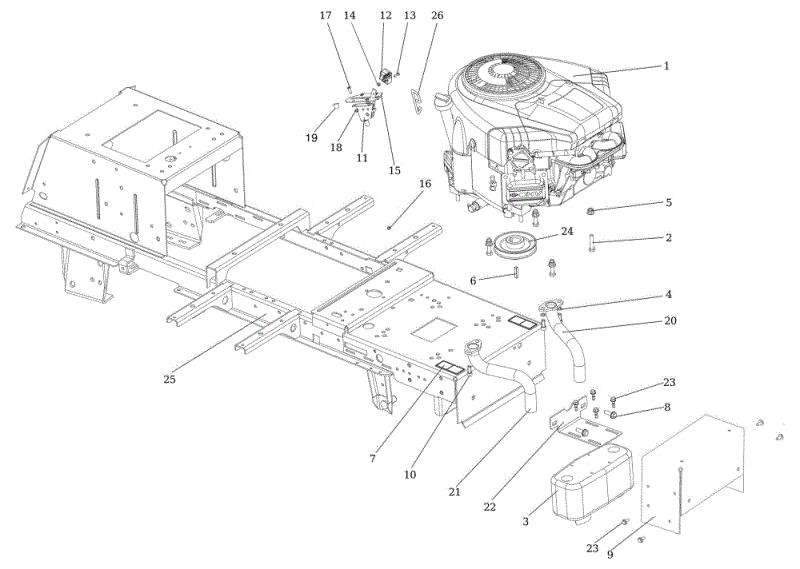 17
14
12
13
26
1
19
18
11
15
16
5
24
2
6
4
20
25
23
8
7
10
21
22
3
23
9