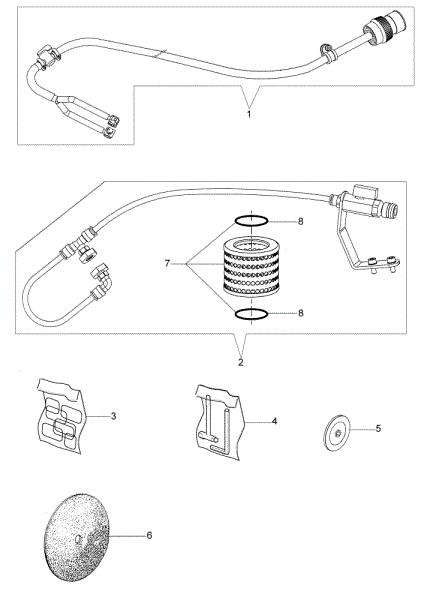 1

8

7

8

2

3

4

5

6