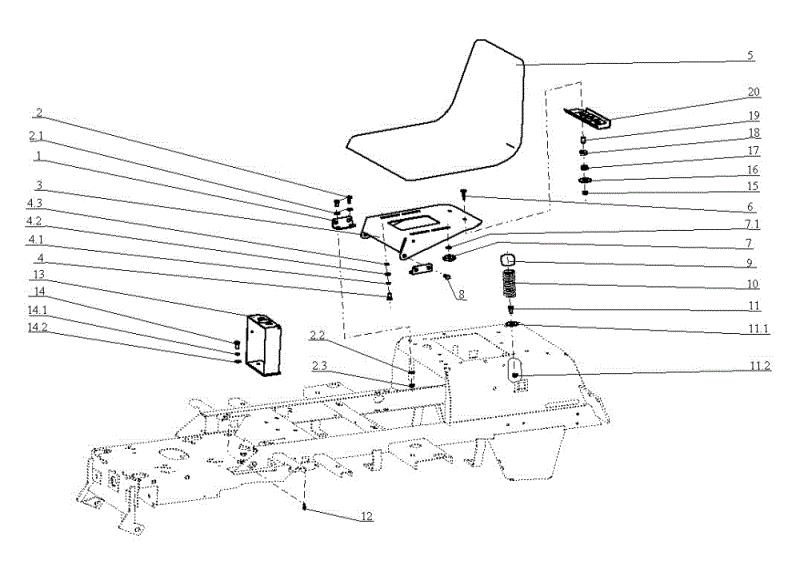 2
2.1
1
3
4.3
4.2
4.1
4
13
14
14.1
14.2
5
20
19
18
17
16
15
6
7.1
7
9
10
11
11.1
11.2
8
2.2
2.3
12