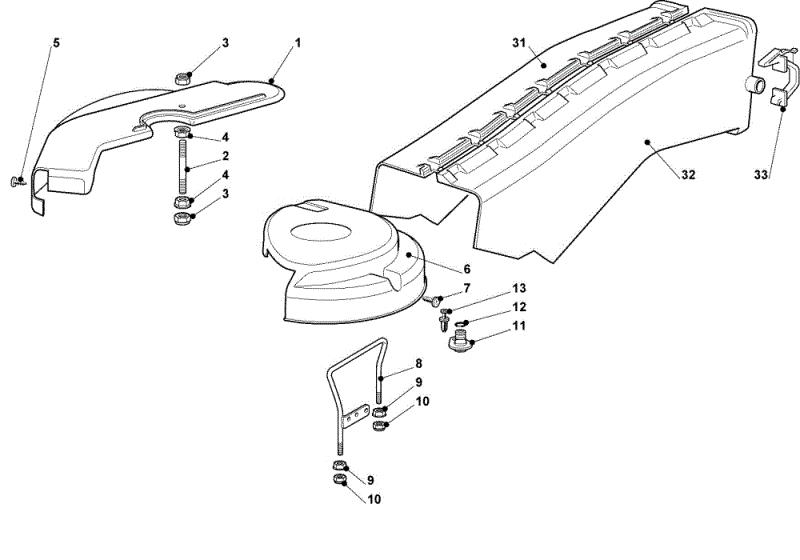 5
3
1
4
2
4
3
31
32
33
6
7
13
12
11
8
9
10
9
10