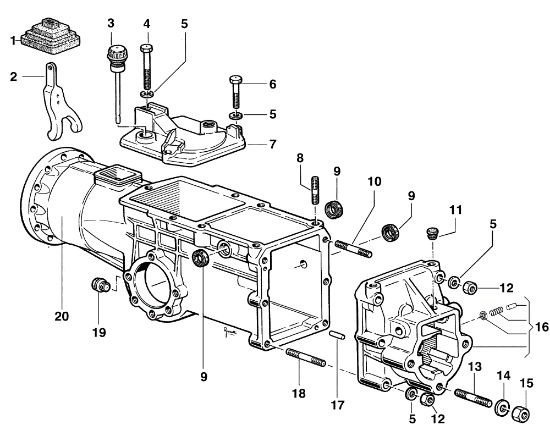 1
2
3
4
5
6
5
7
8
9
10
9
11
5
12
16
20
19
9
18
17
13
14
15
5
12